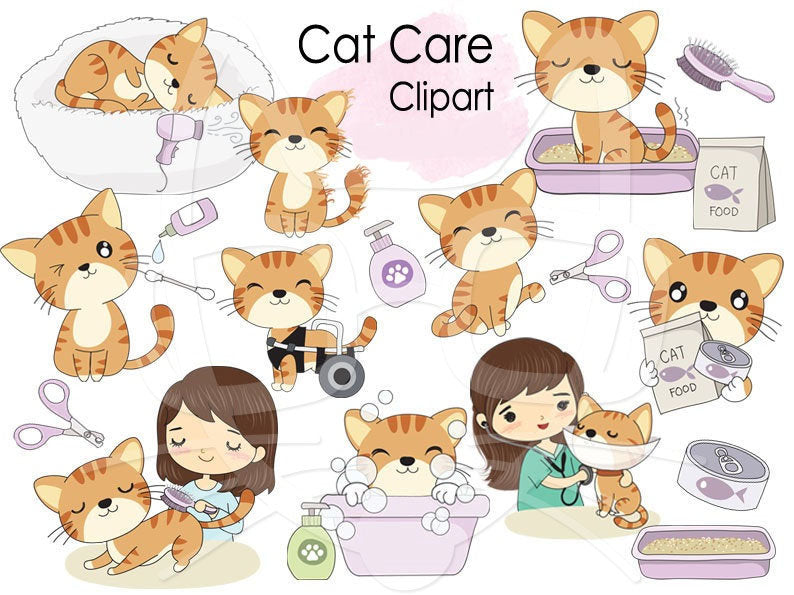 Cat Care
Clipart

CAT
FOOD

CAT
FOOD