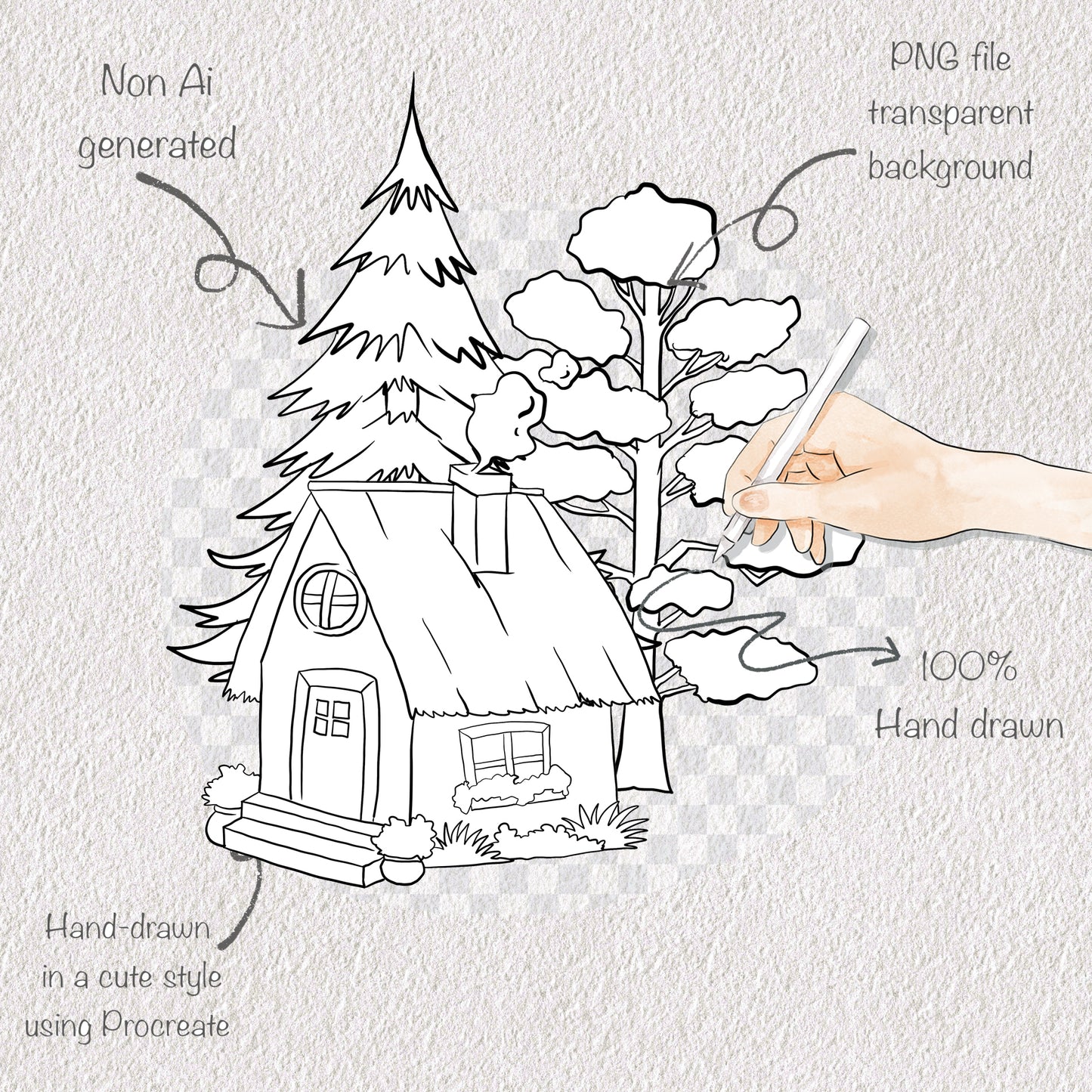 Non Ai
generated

PNG file
transparent
background

100%
Hand drawn

Hand-drawn
in a cute style
using Procreate