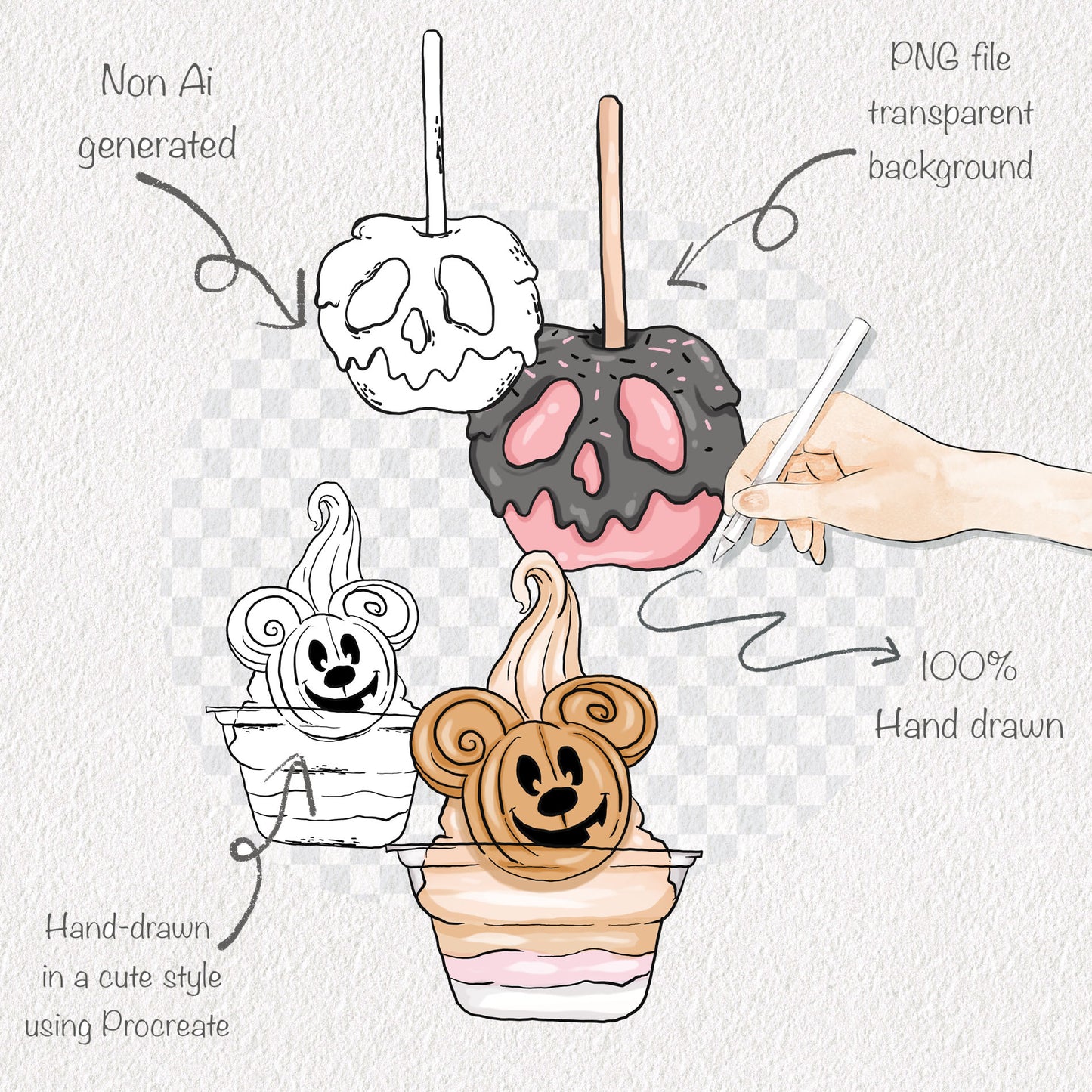 Non Ai generated

PNG file transparent background

100% Hand drawn

Hand-drawn in a cute style using Procreate