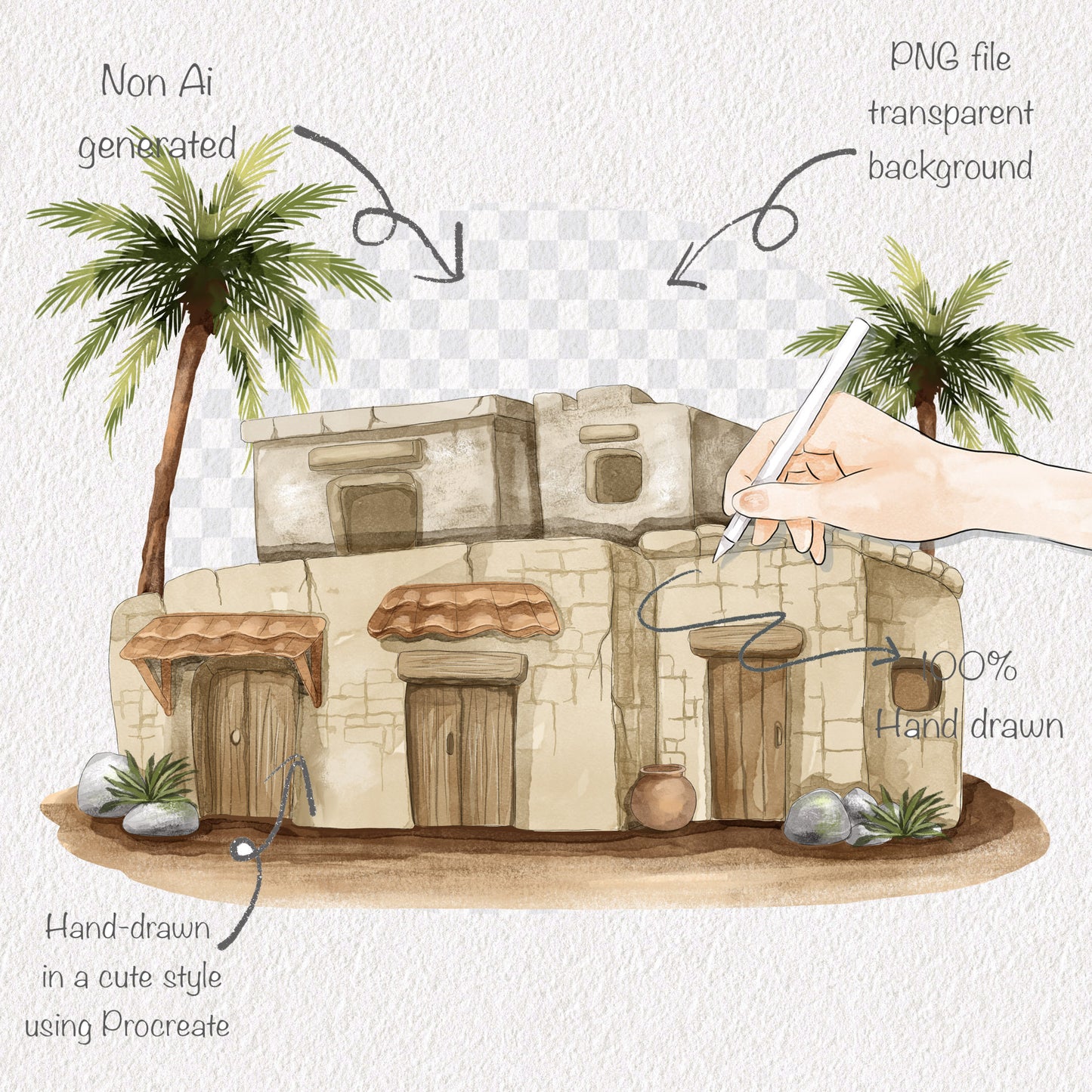 Non Ai generated

PNG file transparent background

100% Hand drawn

Hand-drawn in a cute style using Procreate