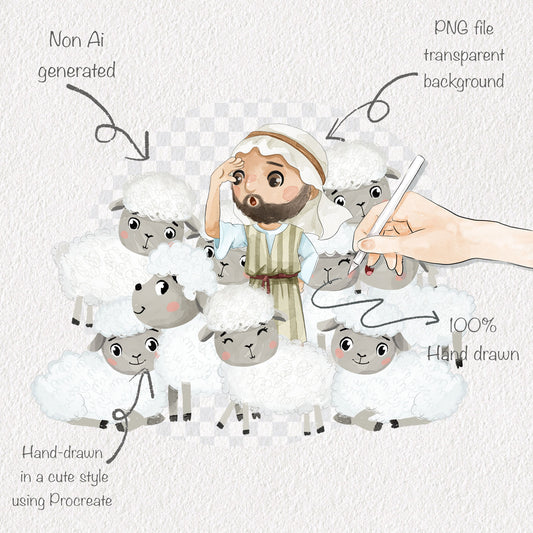 Non Ai generated

PNG file transparent background

100% Hand drawn

Hand-drawn in a cute style using Procreate