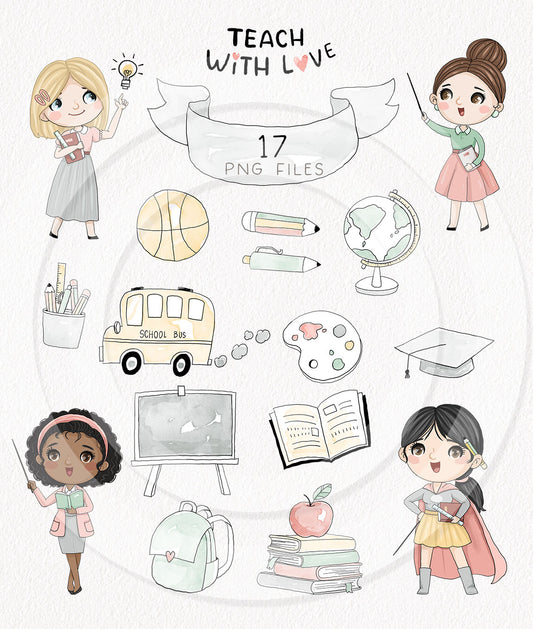 TEACH WITH LOVE

17
PNG FILES

SCHOOL BUS