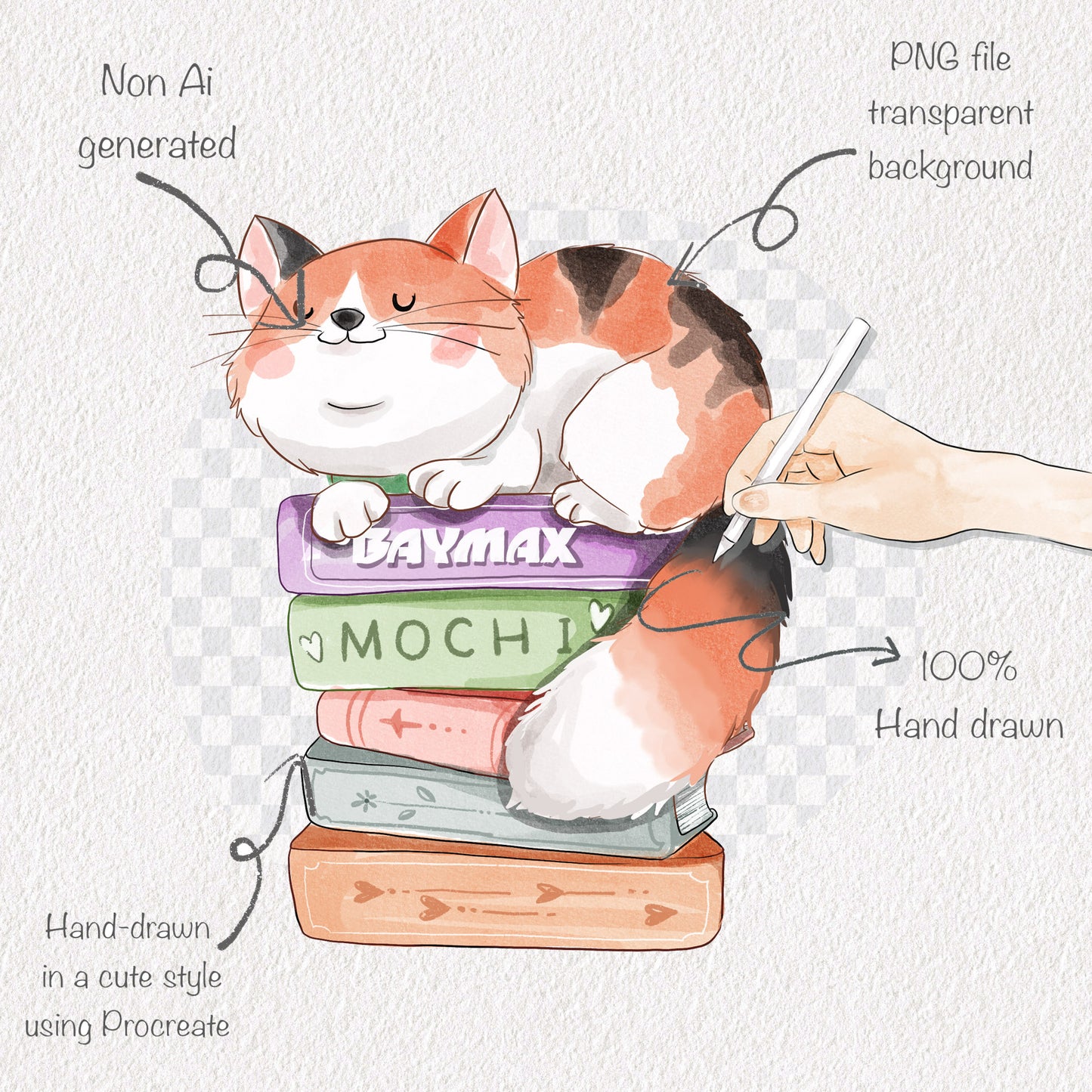 Non Ai generated

PNG file transparent background

BAYMAX

MOCHI

100% Hand drawn

Hand-drawn in a cute style using Procreate