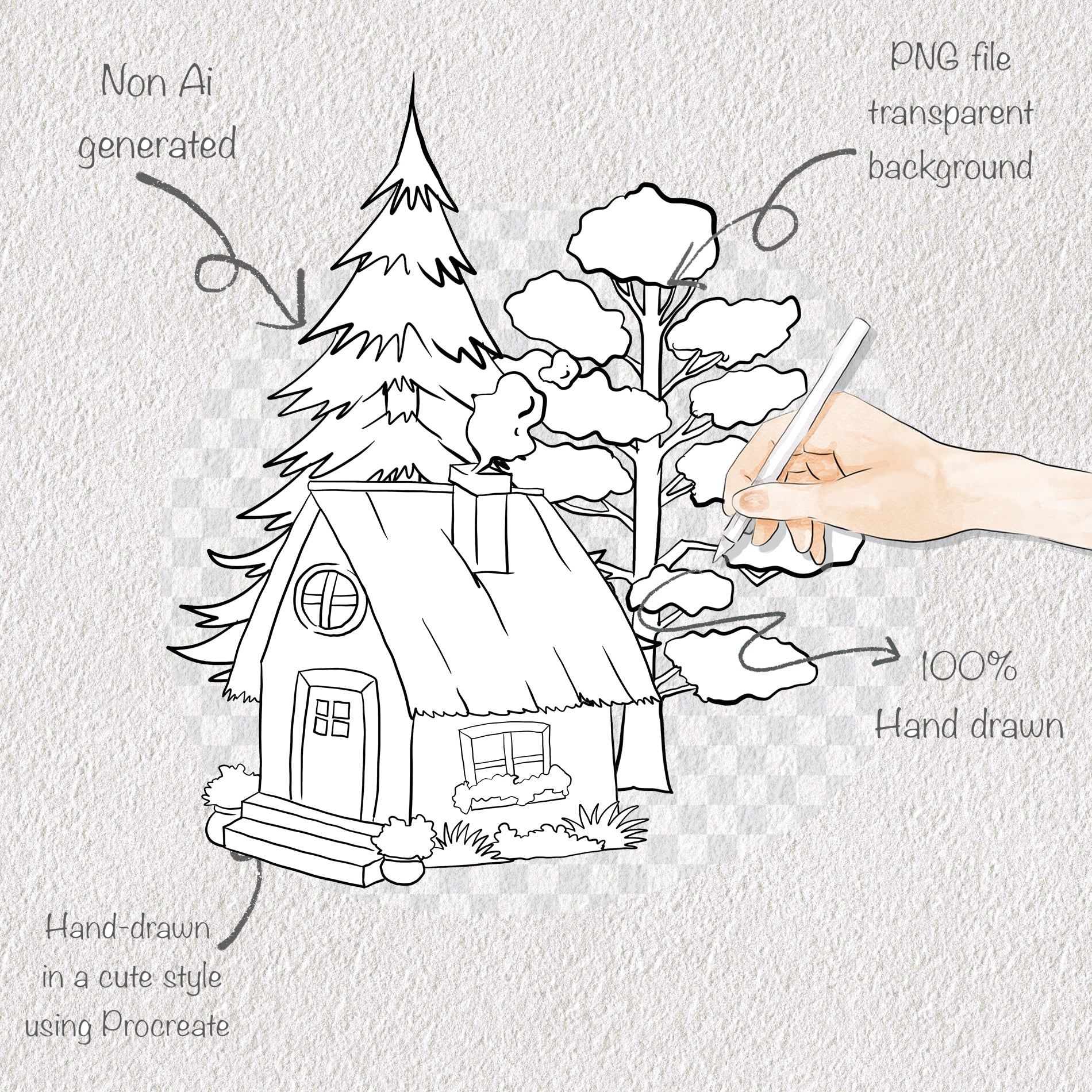 Non Ai generated

PNG file transparent background

100% Hand drawn

Hand-drawn in a cute style using Procreate