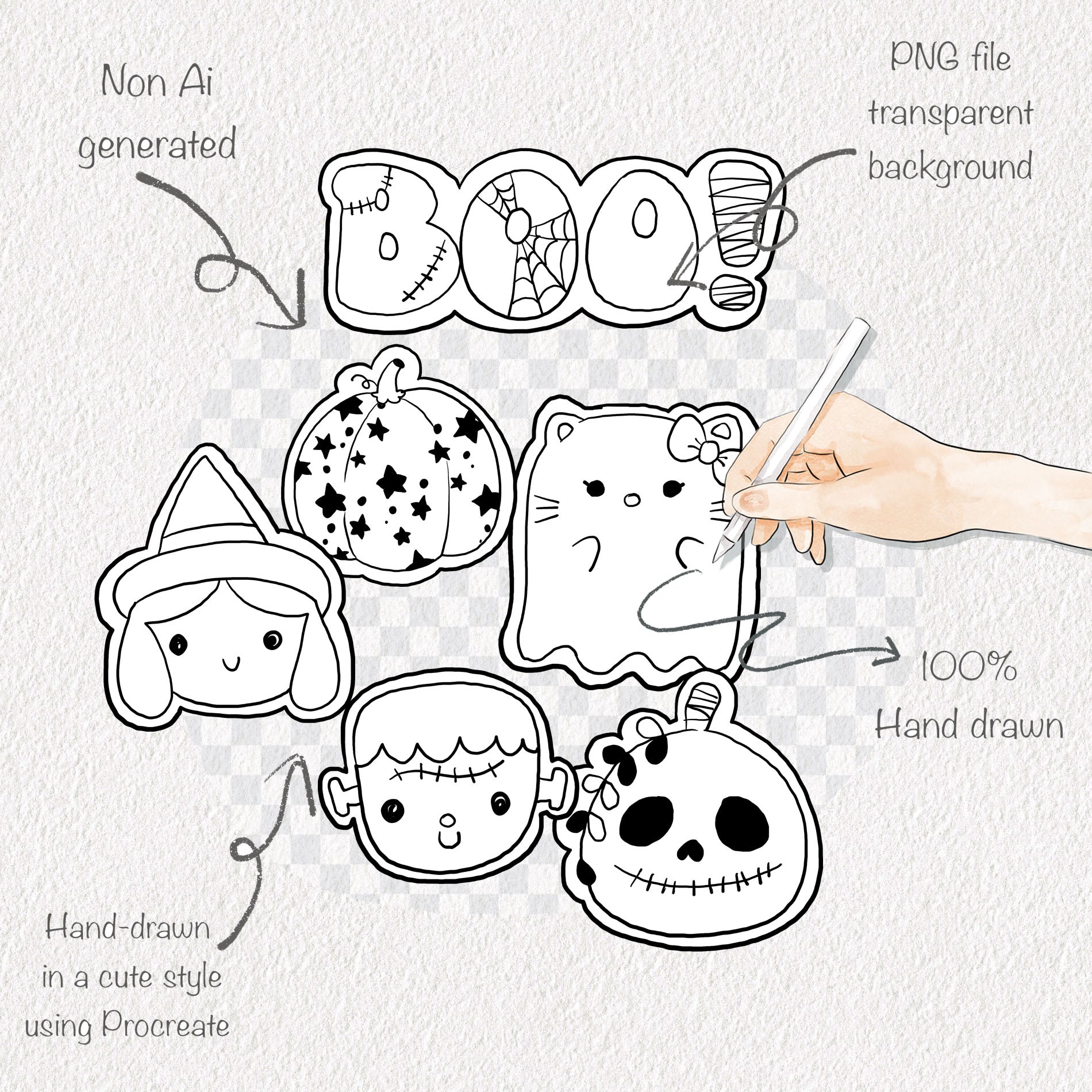 Non Ai generated

PNG file transparent background

BOO!

100% Hand drawn

Hand-drawn in a cute style using Procreate