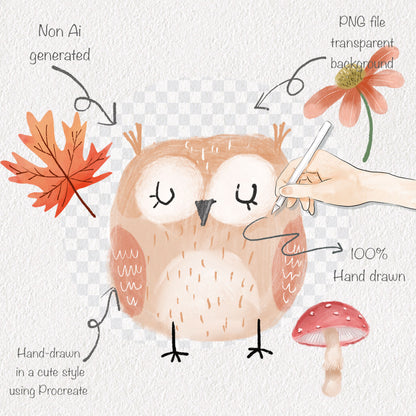 Non Ai generated

PNG file transparent background

100% Hand drawn

Hand-drawn in a cute style using Procreate