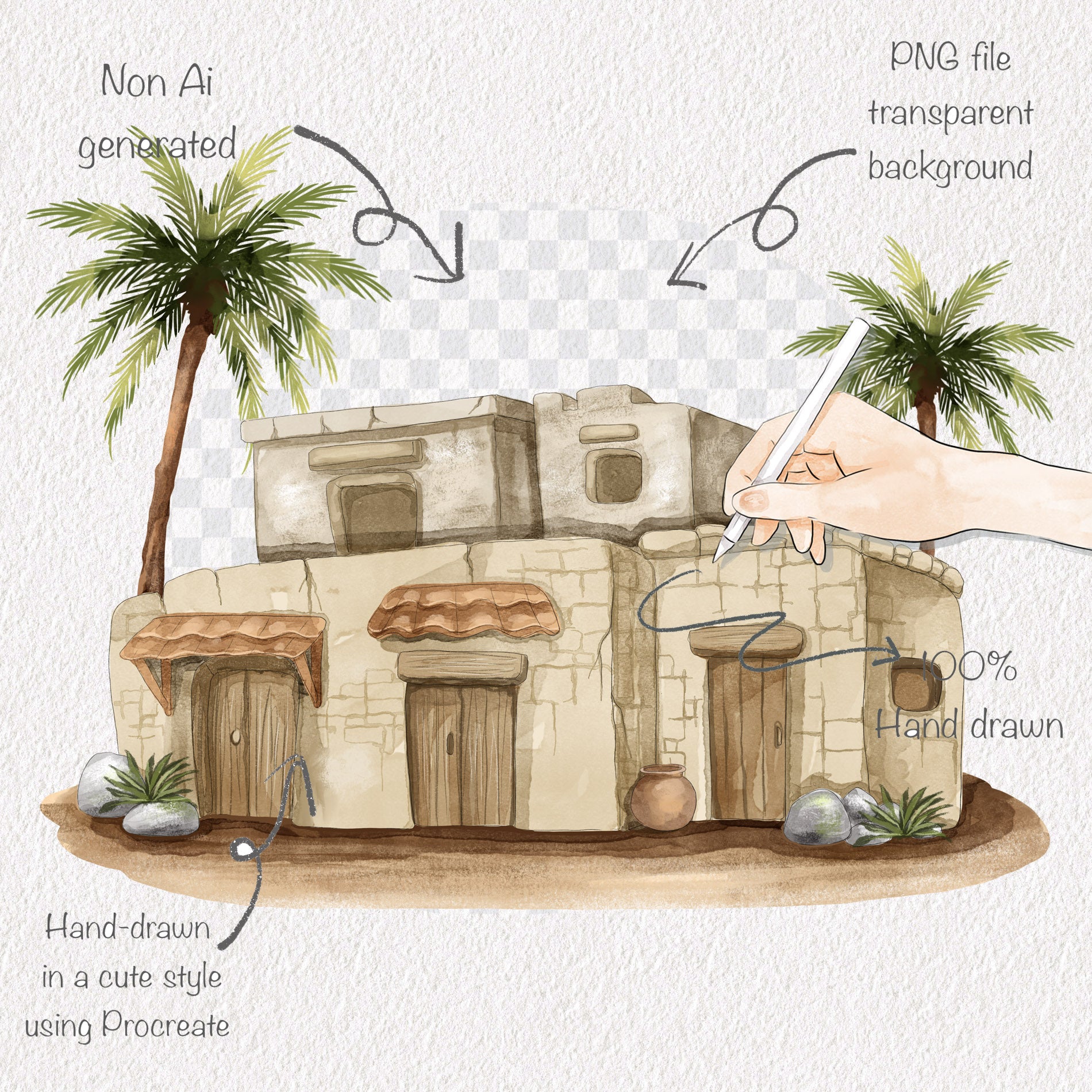 Non Ai generated

PNG file transparent background

100% Hand drawn

Hand-drawn in a cute style using Procreate