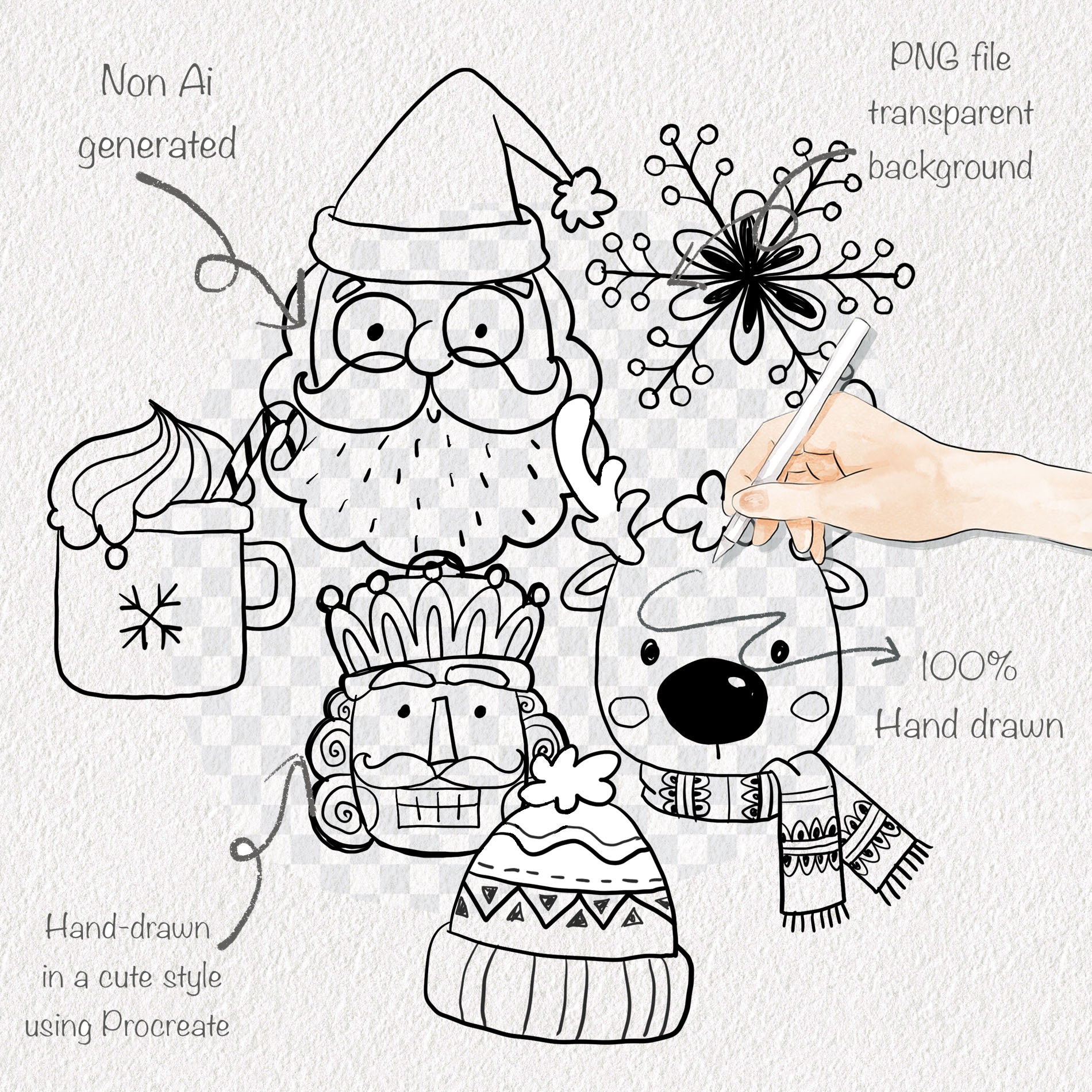 Non Ai generated

PNG file transparent background

100% Hand drawn

Hand-drawn in a cute style using Procreate