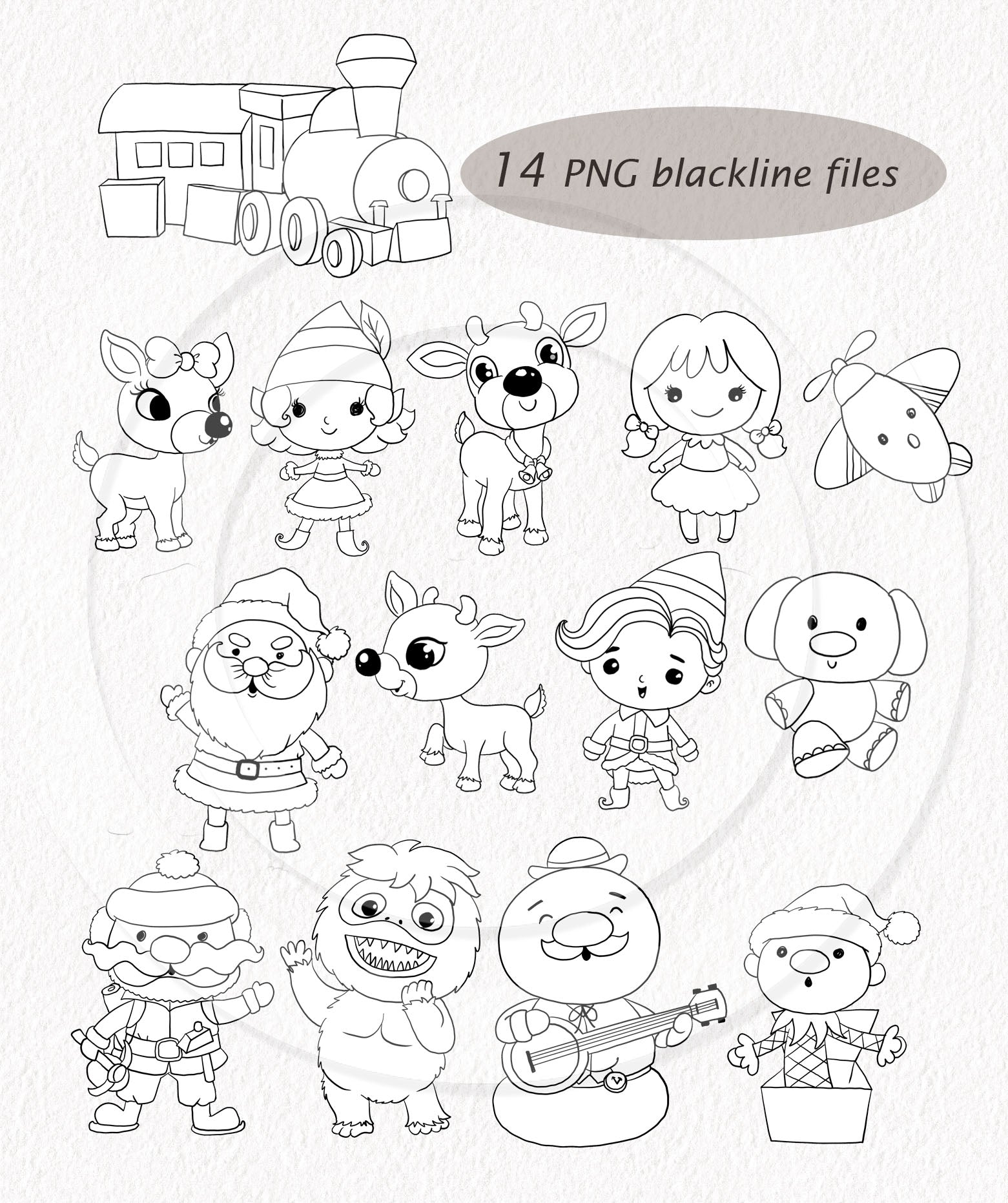 14 PNG blackline files